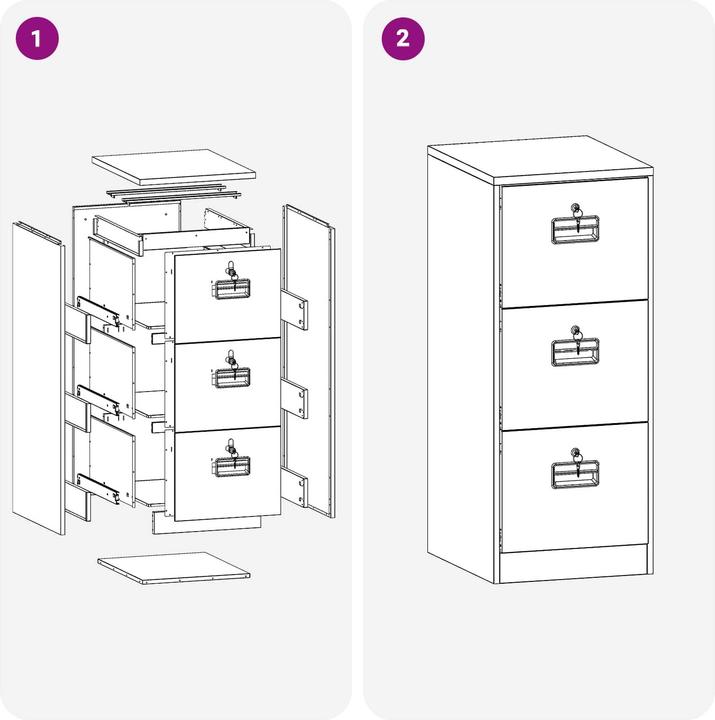 1

2