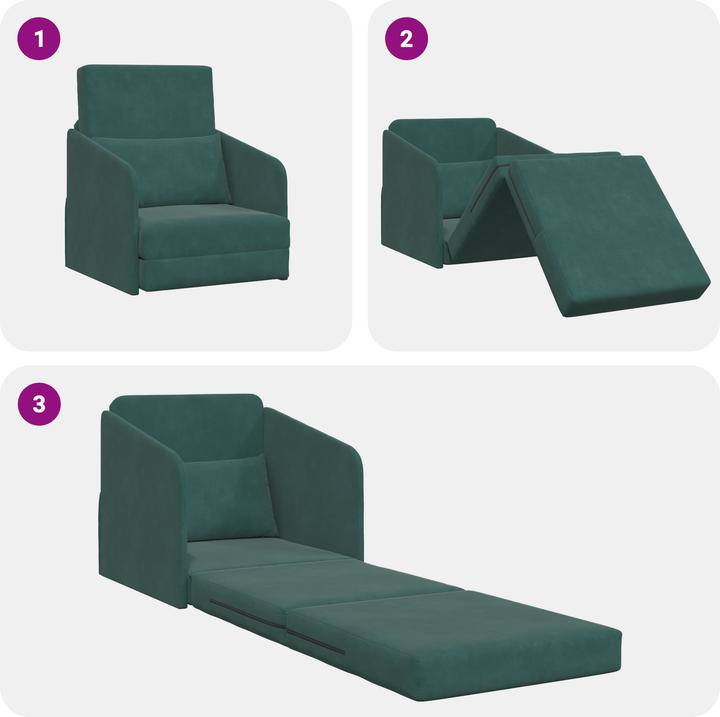 1

2

3