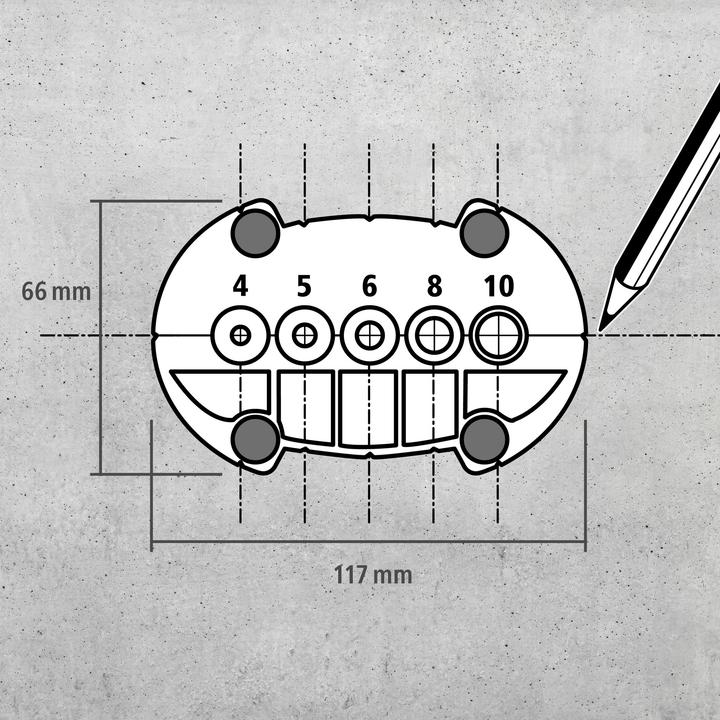 66 mm

4 5 6 8 10

117 mm