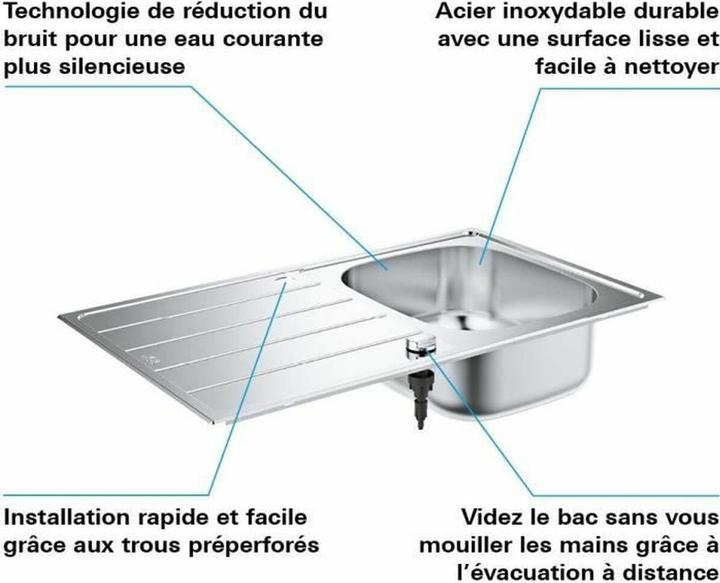 Technologie de réduction du bruit pour une eau courante plus silencieuse

Acier inoxydable durable avec une surface lisse et facile à nettoyer

Installation rapide et facile grâce aux trous préperforés

Videz le bac sans vous mouiller les mains grâce à l'évacuation à distance