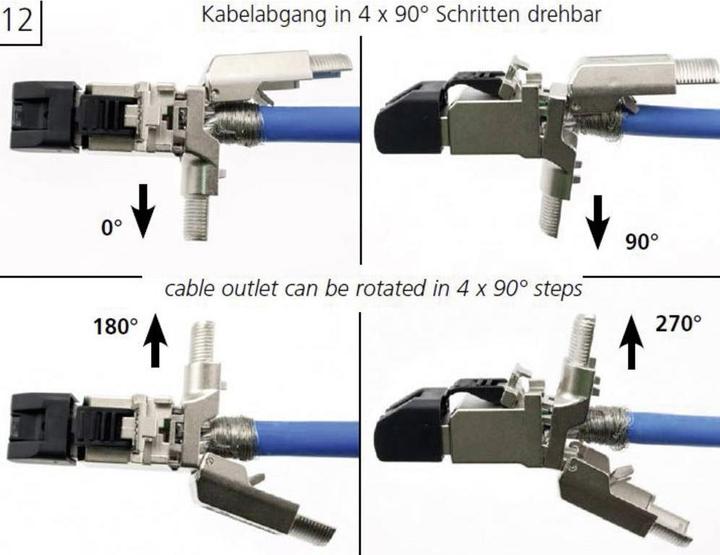 12

Kabelabgang in 4 x 90° Schritten drehbar

0°

90°

cable outlet can be rotated in 4 x 90° steps

180°

270°