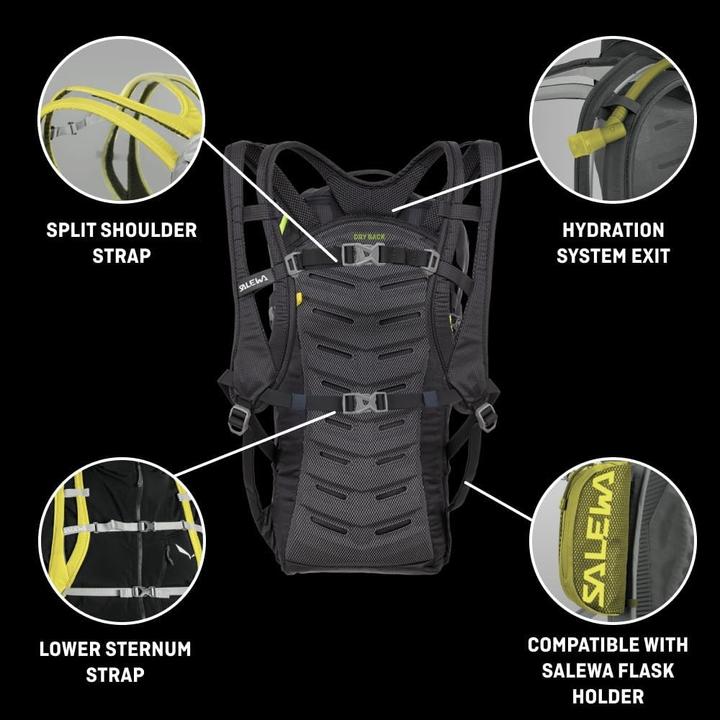 SPLIT SHOULDER STRAP

HYDRATION SYSTEM EXIT

DRY BACK

SALEWA

LOWER STERNUM STRAP

SALEWA

COMPATIBLE WITH SALEWA FLASK HOLDER