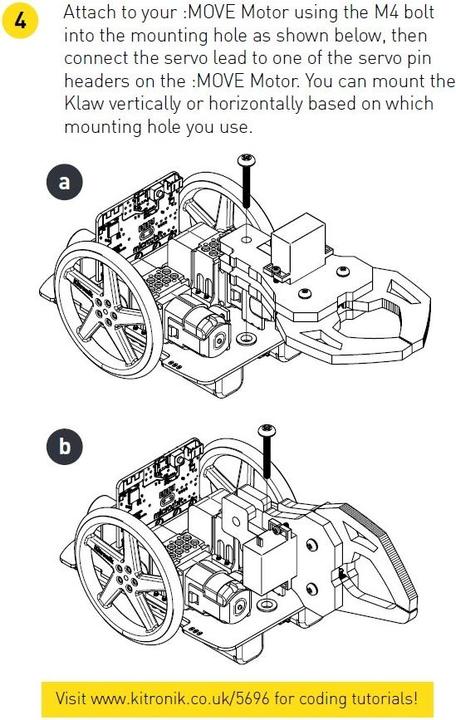 4

Attach to your :MOVE Motor using the M4 bolt into the mounting hole as shown below, then connect the servo lead to one of the servo pin headers on the :MOVE Motor. You can mount the Klaw vertically or horizontally based on which mounting hole you use.

a

b

Visit www.kitronik.co.uk/5696 for coding tutorials!