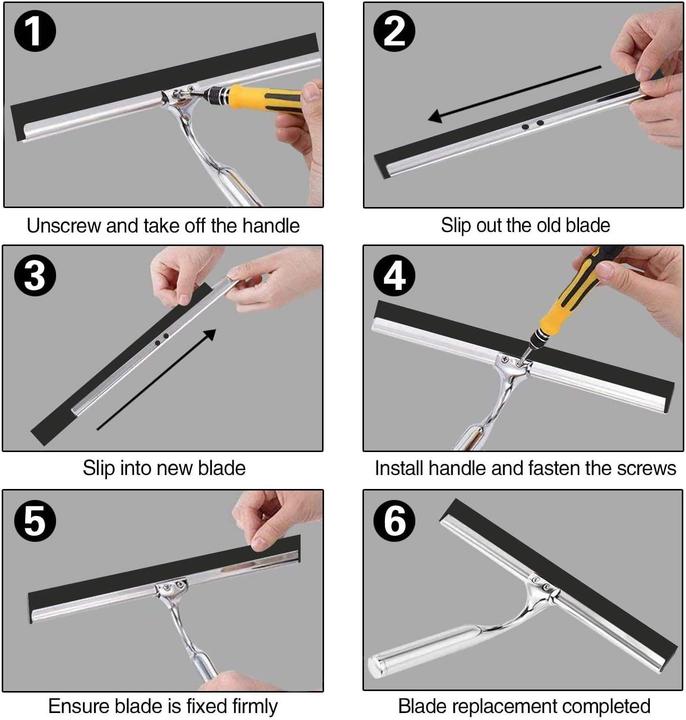 1
Unscrew and take off the handle

2
Slip out the old blade

3
Slip into new blade

4
Install handle and fasten the screws

5
Ensure blade is fixed firmly

6
Blade replacement completed