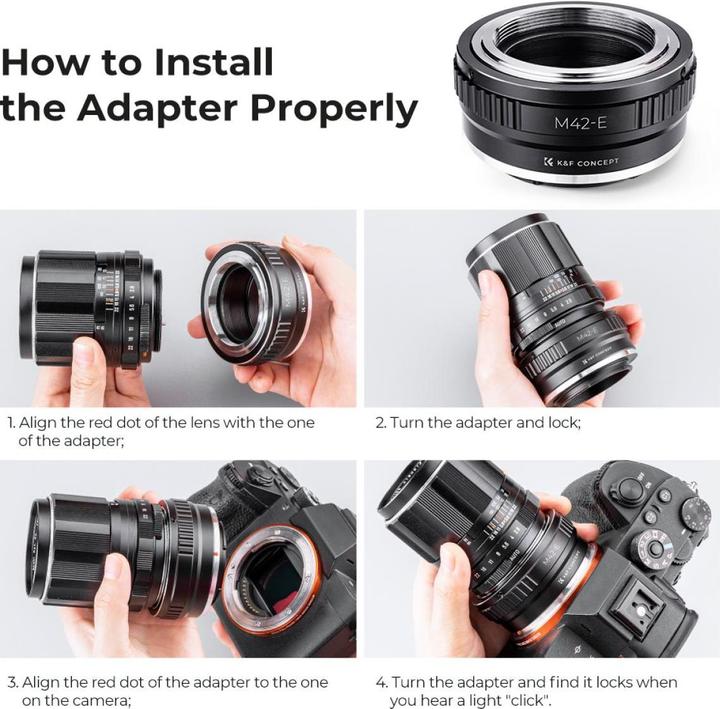 How to Install the Adapter Properly

M42-E

K&F CONCEPT

1. Align the red dot of the lens with the one of the adapter;

2. Turn the adapter and lock;

3. Align the red dot of the adapter to the one on the camera;

4. Turn the adapter and find it locks when you hear a light "click".