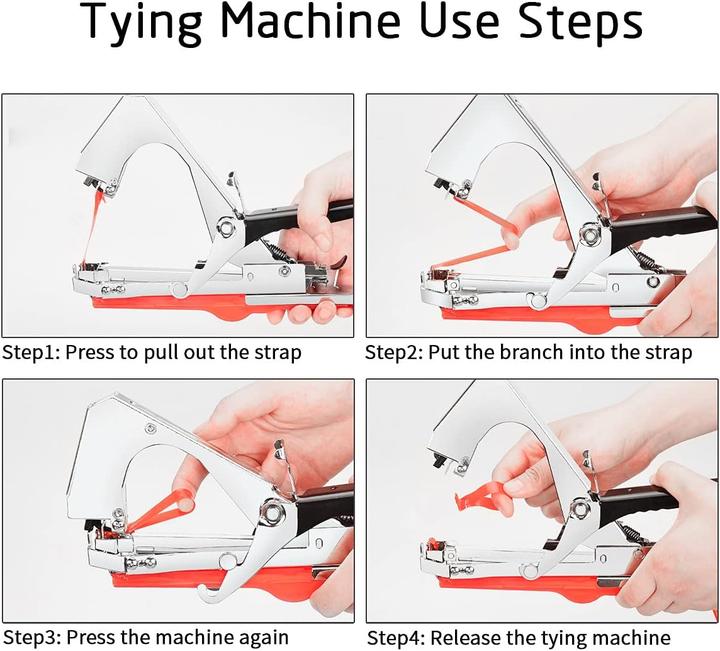 Tying Machine Use Steps

Step1: Press to pull out the strap

Step2: Put the branch into the strap

Step3: Press the machine again

Step4: Release the tying machine