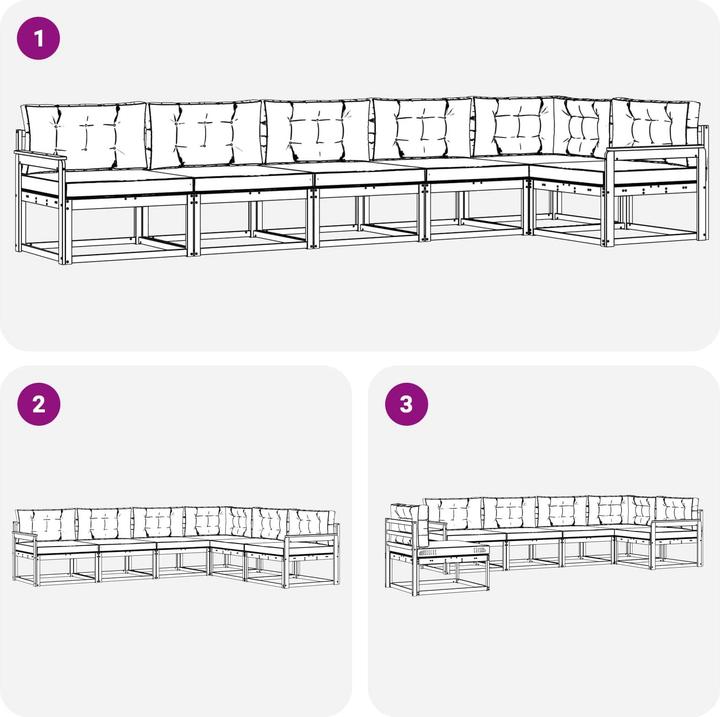 1

2

3