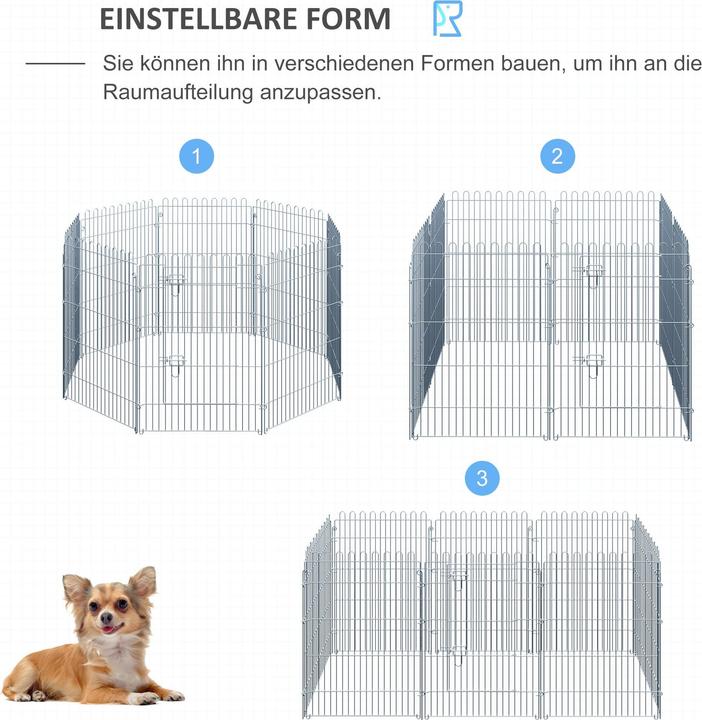 EINSTELLBARE FORM

Sie können ihn in verschiedenen Formen bauen, um ihn an die Raumaufteilung anzupassen.

1

2

3