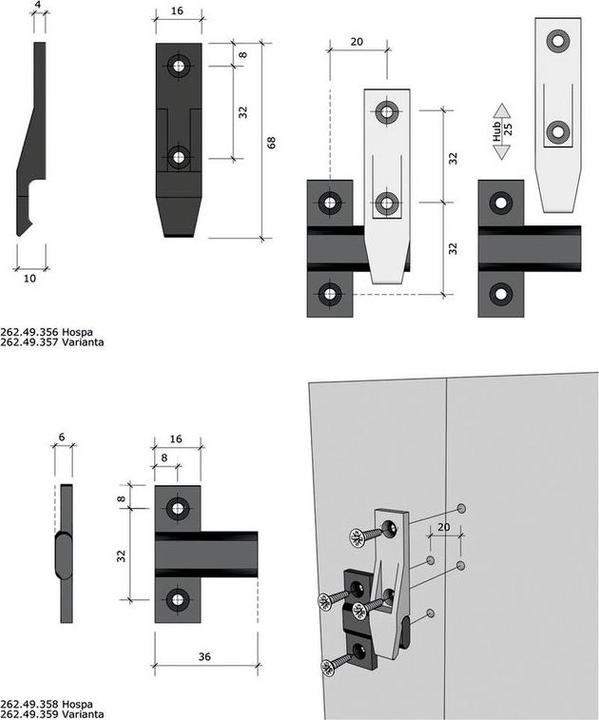 4

10

16

8

32

68

20

32

32

Hub 25

262.49.356 Hospa
262.49.357 Varianta

6

16

8

8

32

36

20

262.49.358 Hospa
262.49.359 Varianta