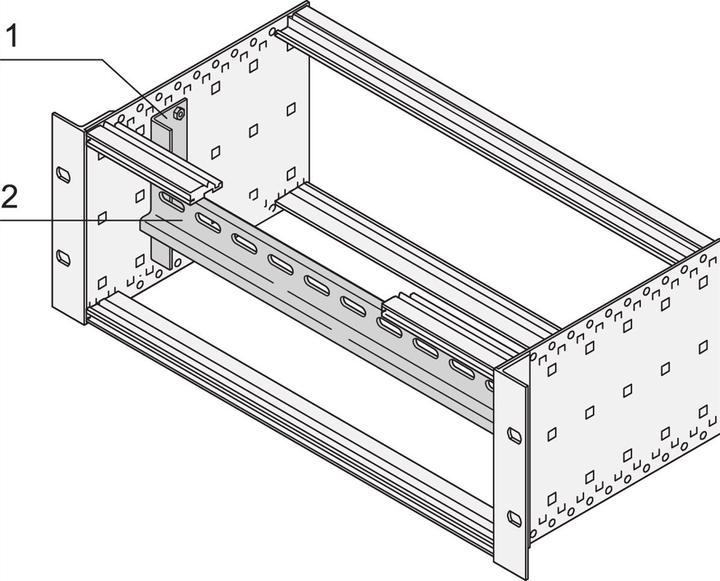 1

2