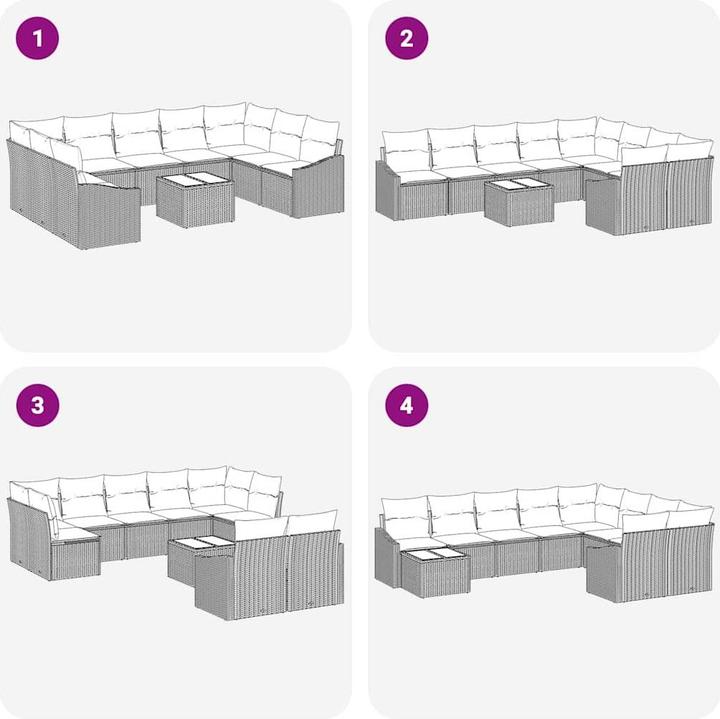 1

2

3

4