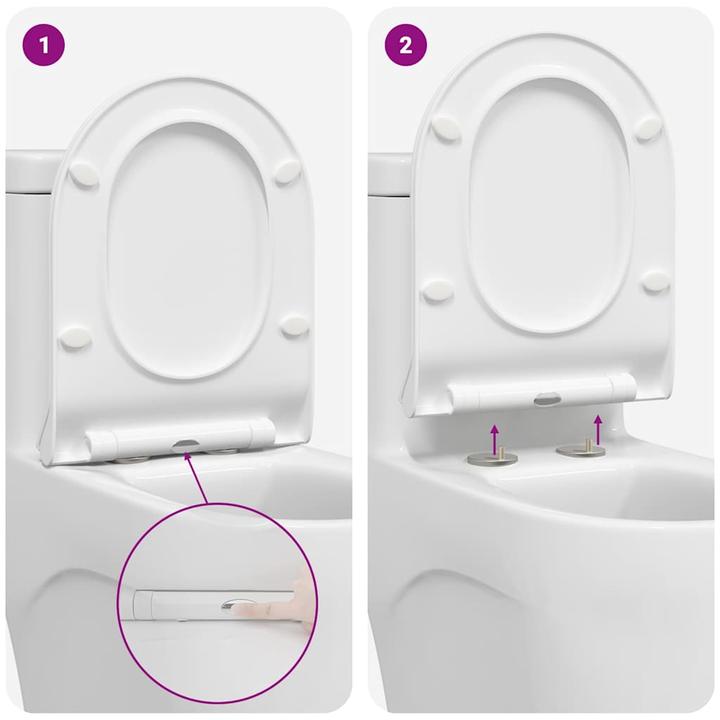 1

2