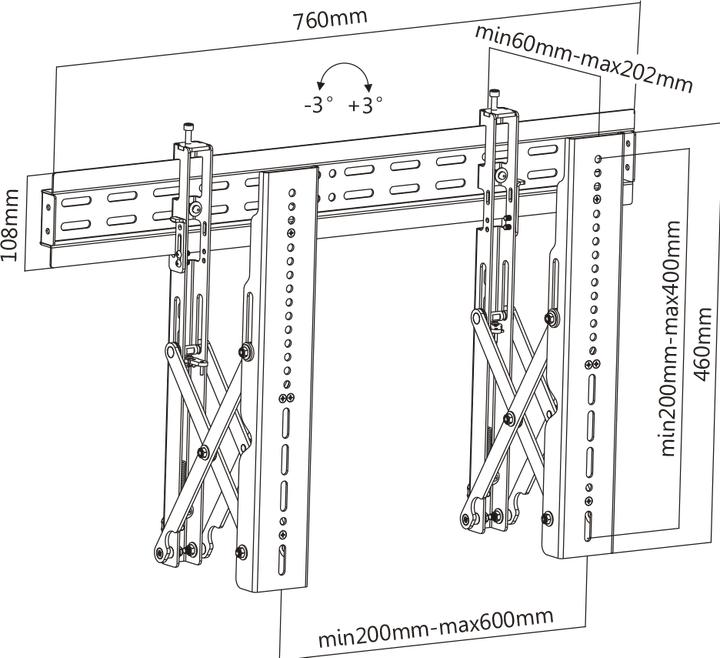 760mm

min60mm-max202mm

-3° +3°

108mm

min200mm-max400mm

460mm

min200mm-max600mm