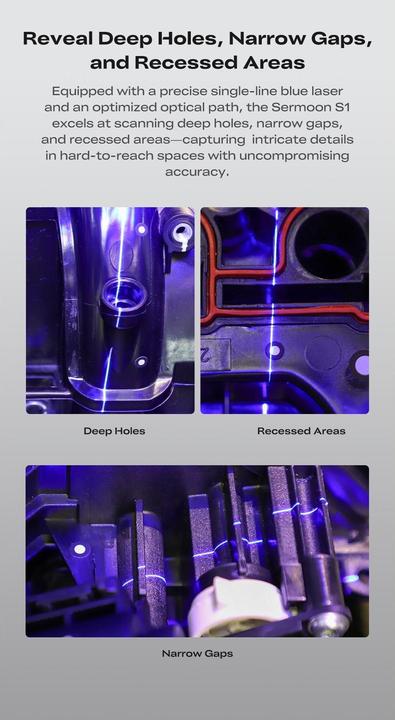 Reveal Deep Holes, Narrow Gaps, and Recessed Areas

Equipped with a precise single-line blue laser and an optimized optical path, the Sermoon S1 excels at scanning deep holes, narrow gaps, and recessed areas—capturing intricate details in hard-to-reach spaces with uncompromising accuracy.

Deep Holes

Recessed Areas

Narrow Gaps