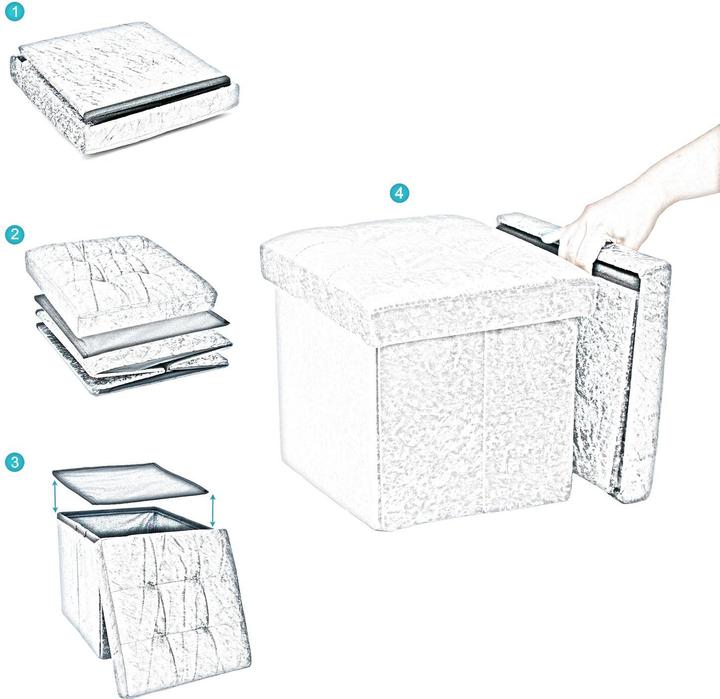 1

2

3

4