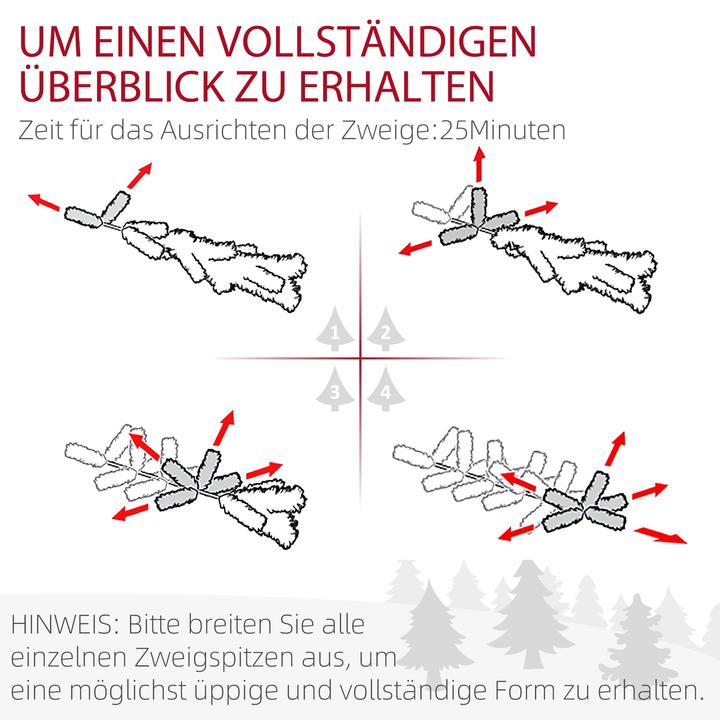 UM EINEN VOLLSTÄNDIGEN ÜBERBLICK ZU ERHALTEN

Zeit für das Ausrichten der Zweige:25Minuten

1
2
3
4

HINWEIS: Bitte breiten Sie alle einzelnen Zweigspitzen aus, um eine möglichst üppige und vollständige Form zu erhalten.