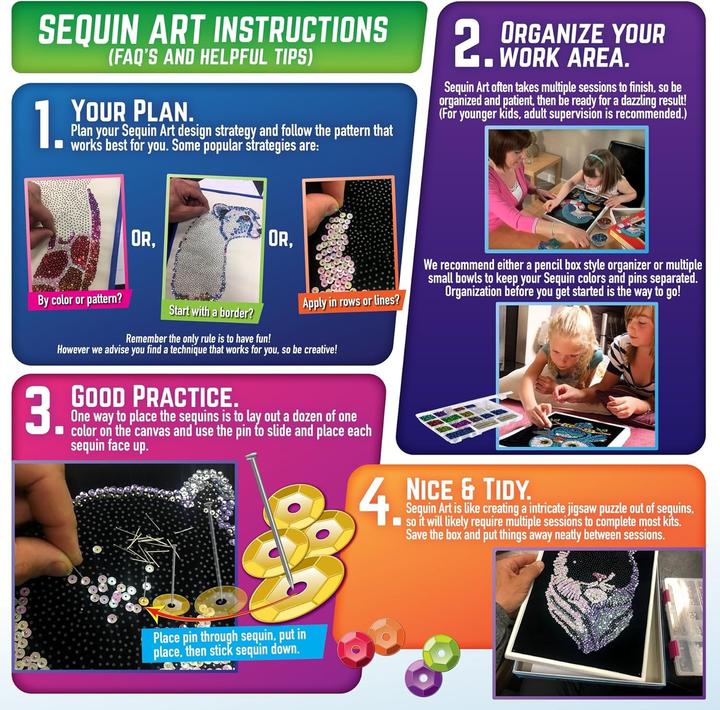 SEQUIN ART INSTRUCTIONS
(FAQ'S AND HELPFUL TIPS)

1. YOUR PLAN.
Plan your Sequin Art design strategy and follow the pattern that works best for you. Some popular strategies are:

By color or pattern?
OR,
Start with a border?
OR,
Apply in rows or lines?

Remember the only rule is to have fun!
However we advise you find a technique that works for you, so be creative!

2. ORGANIZE YOUR WORK AREA.
Sequin Art often takes multiple sessions to finish, so be organized and patient, then be ready for a dazzling result! (For younger kids, adult supervision is recommended.)

We recommend either a pencil box style organizer or multiple small bowls to keep your Sequin colors and pins separated. Organization before you get started is the way to go!

3. GOOD PRACTICE.
One way to place the sequins is to lay out a dozen of one color on the canvas and use the pin to slide and place each sequin face up.

Place pin through sequin, put in place, then stick sequin down.

4. NICE & TIDY.
Sequin Art is like creating a intricate jigsaw puzzle out of sequins, so it will likely require multiple sessions to complete most kits. Save the box and put things away neatly between sessions.