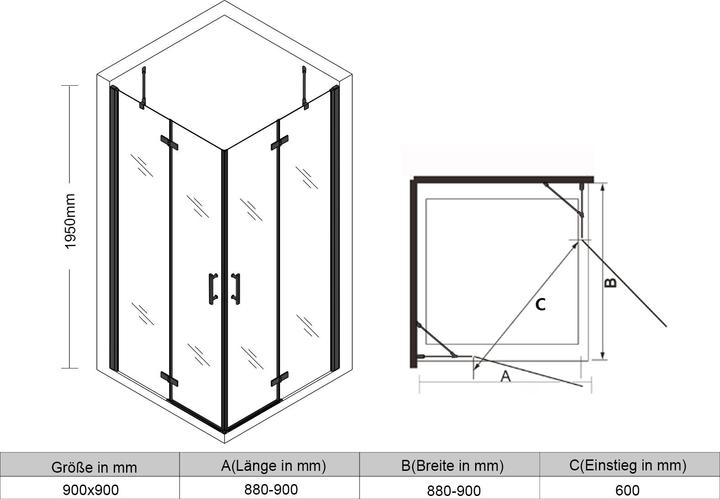 1950mm

C

B

A

| Größe in mm | A(Länge in mm) | B(Breite in mm) | C(Einstieg in mm) |
|---|---|---|---|
| 900x900 | 880-900 | 880-900 | 600 |