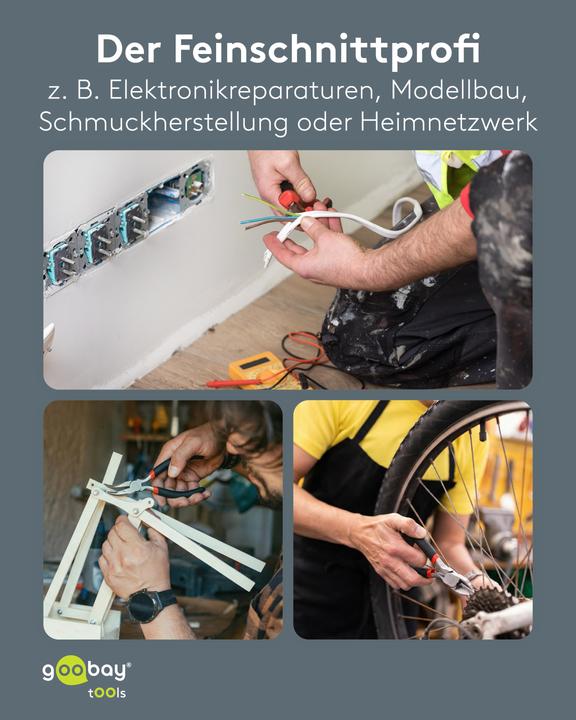 Der Feinschnittprofi

z. B. Elektronikreparaturen, Modellbau, Schmuckherstellung oder Heimnetzwerk

goobay®
tOOls