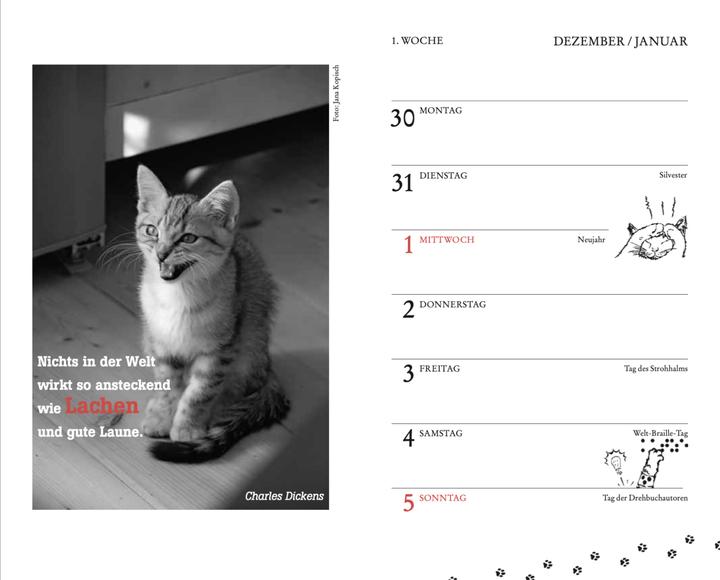 Foto: Jana Kopisch

Nichts in der Welt wirkt so ansteckend wie Lachen und gute Laune.

Charles Dickens

1. WOCHE

DEZEMBER / JANUAR

30 MONTAG

31 DIENSTAG

Silvester

1 MITTWOCH

Neujahr

2 DONNERSTAG

3 FREITAG

Tag des Strohhalms

4 SAMSTAG

Welt-Braille-Tag

5 SONNTAG

Tag der Drehbuchautoren