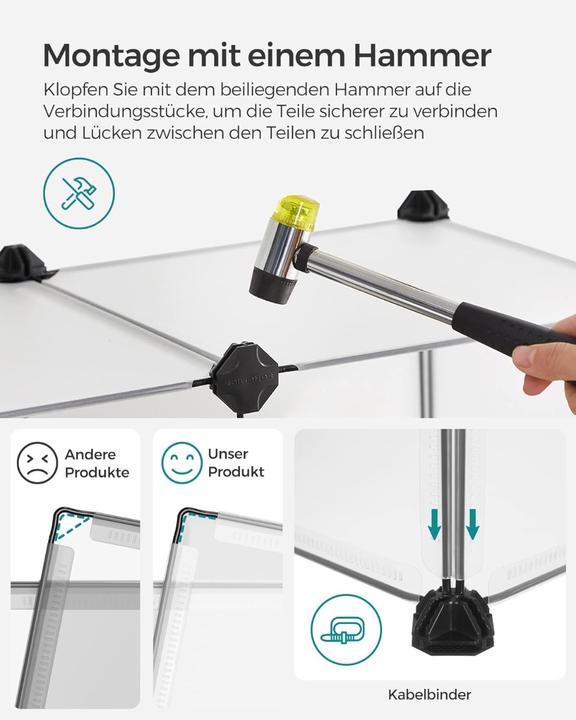 Montage mit einem Hammer

Klopfen Sie mit dem beiliegenden Hammer auf die Verbindungsstücke, um die Teile sicherer zu verbinden und Lücken zwischen den Teilen zu schließen

Andere Produkte

Unser Produkt

Kabelbinder