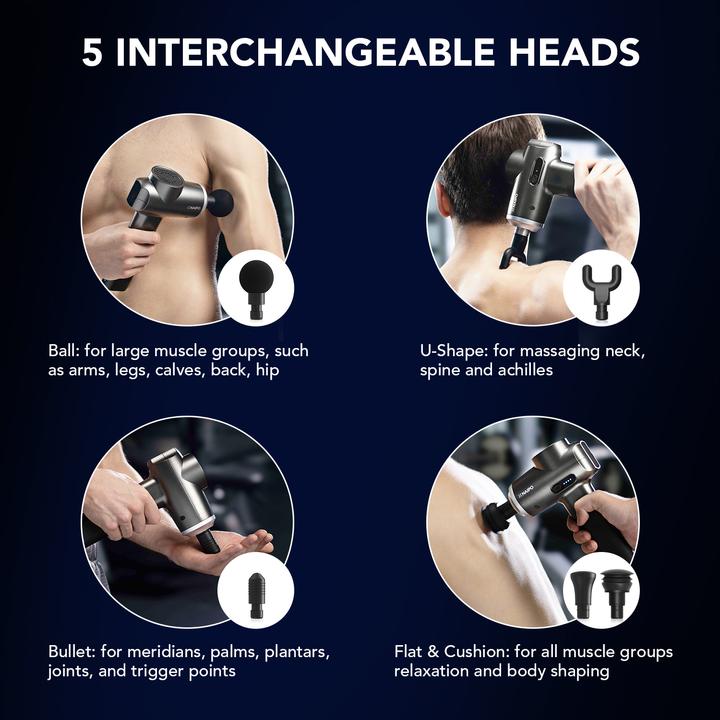 5 INTERCHANGEABLE HEADS

Ball: for large muscle groups, such as arms, legs, calves, back, hip

U-Shape: for massaging neck, spine and achilles

Bullet: for meridians, palms, plantars, joints, and trigger points

Flat & Cushion: for all muscle groups relaxation and body shaping