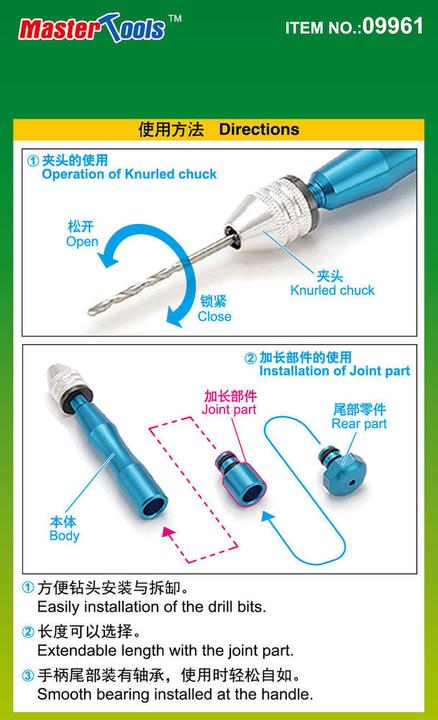 Master Tools™

ITEM NO.:09961

使用方法 Directions

① 夹头的使用
Operation of Knurled chuck

松开
Open

锁紧
Close

夹头
Knurled chuck

② 加长部件的使用
Installation of Joint part

加长部件
Joint part

尾部零件
Rear part

本体
Body

① 方便钻头安装与拆卸。
Easily installation of the drill bits.

② 长度可以选择。
Extendable length with the joint part.

③ 手柄尾部装有轴承，使用时轻松自如。
Smooth bearing installed at the handle.