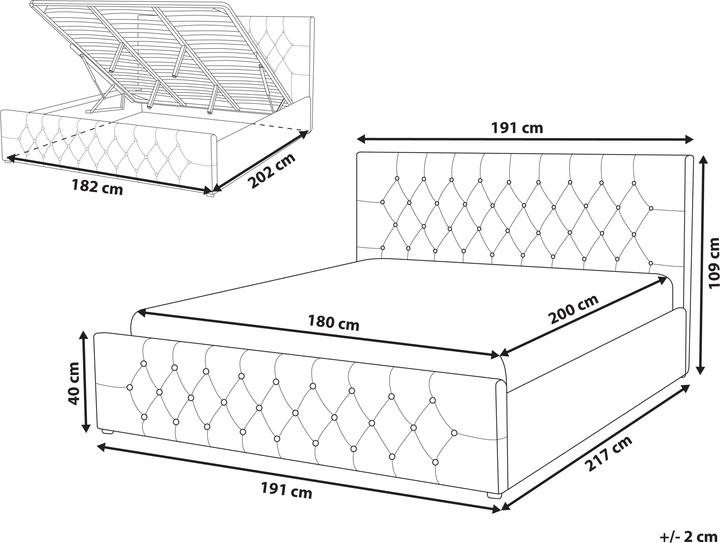 182 cm
202 cm
191 cm
109 cm
180 cm
200 cm
40 cm
191 cm
217 cm
+/- 2 cm