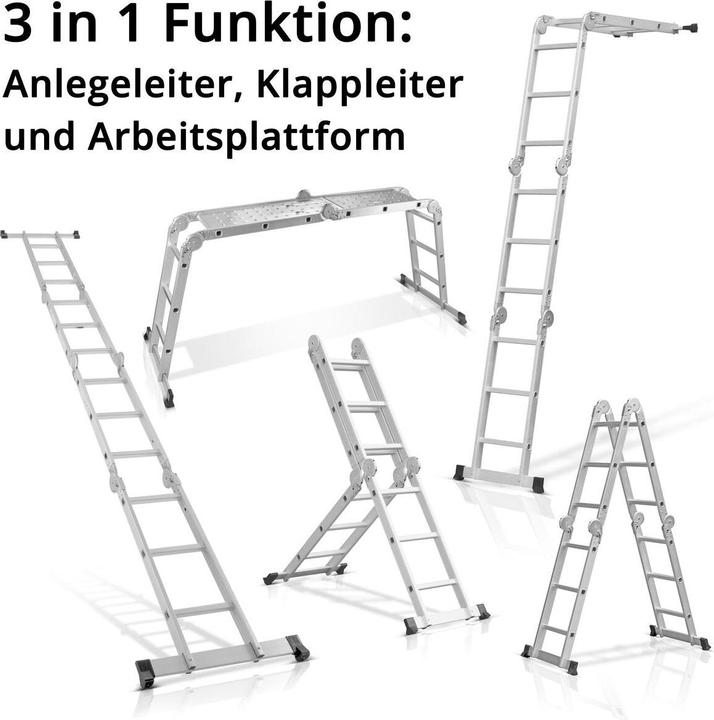 3 in 1 Funktion:
Anlegeleiter, Klappleiter und Arbeitsplattform