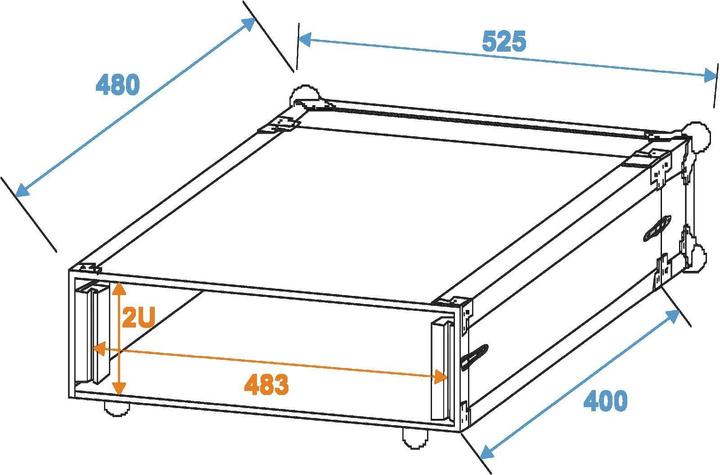 480
525
2U
483
400