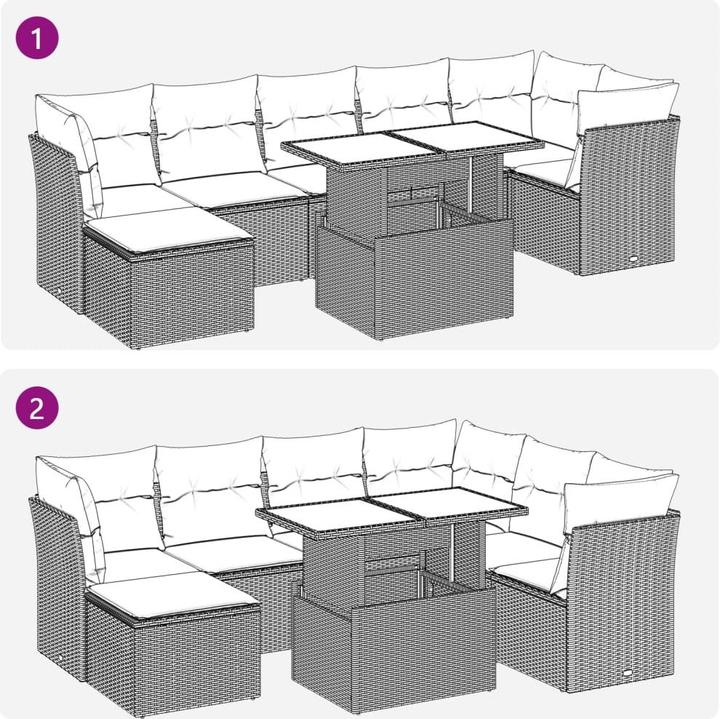 1

2