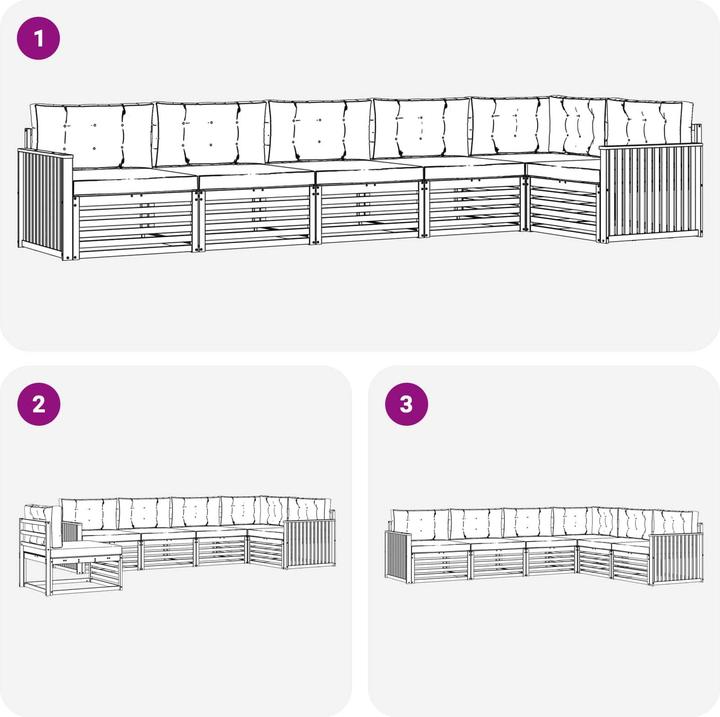 1

2

3