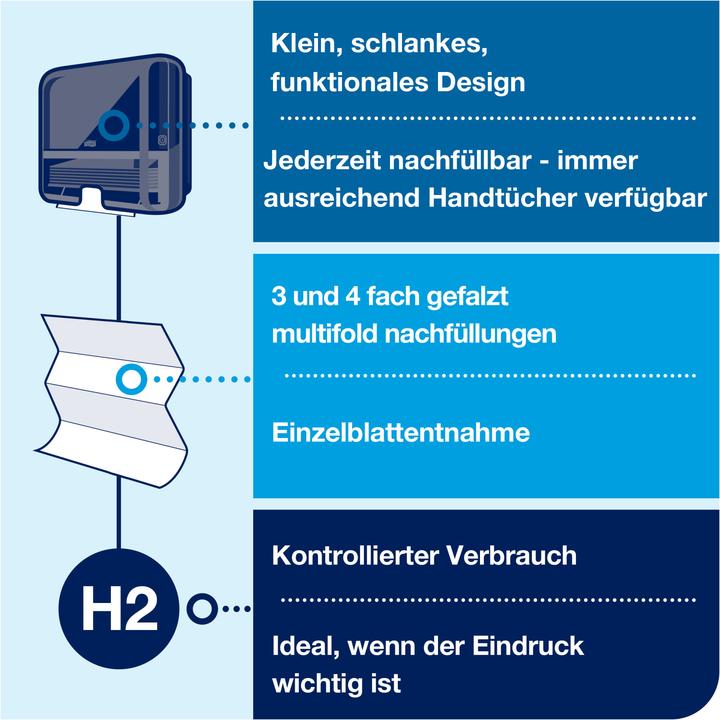 Klein, schlankes, funktionales Design

Jederzeit nachfüllbar - immer ausreichend Handtücher verfügbar

3 und 4 fach gefalzt multifold nachfüllungen

Einzelblattentnahme

H2

Kontrollierter Verbrauch

Ideal, wenn der Eindruck wichtig ist