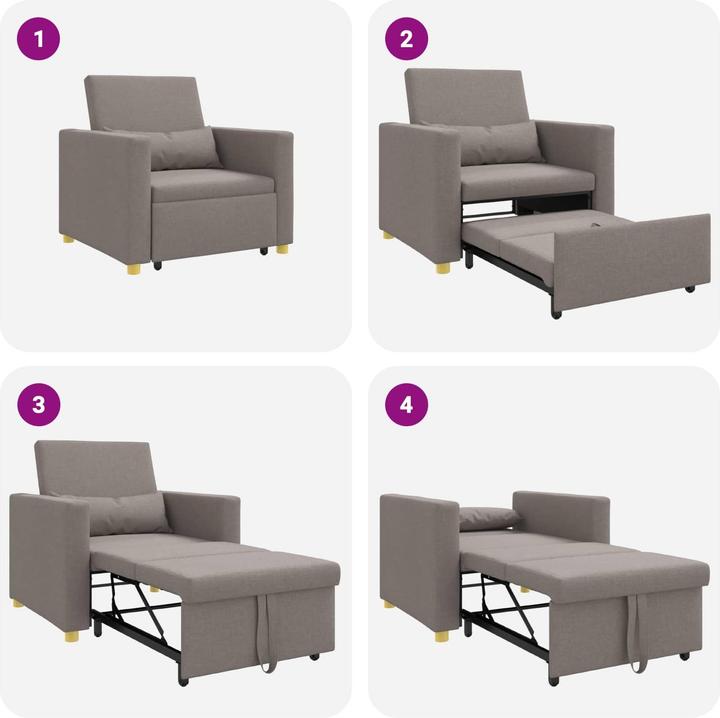 1

2

3

4