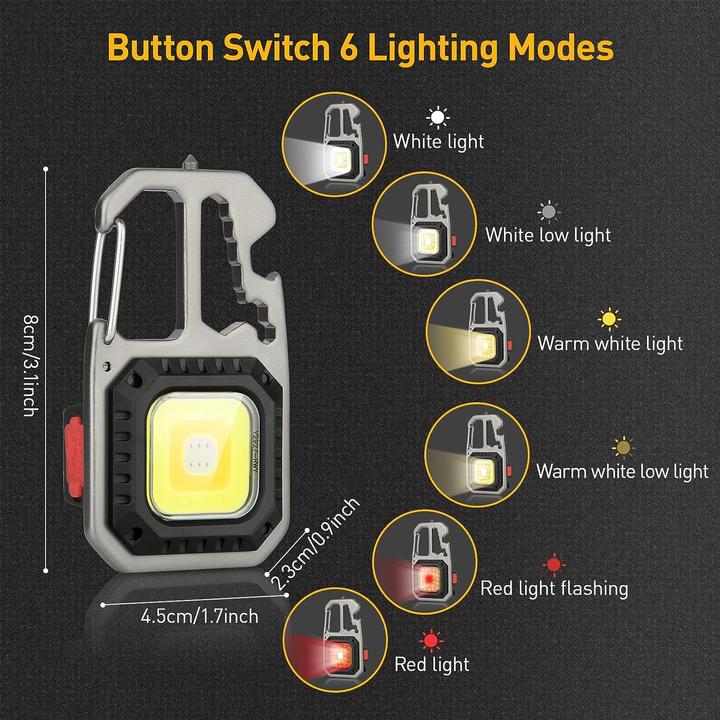 Button Switch 6 Lighting Modes

White light

White low light

Warm white light

Warm white low light

Red light flashing

Red light

8cm/3.1inch

2.3cm/0.9inch

4.5cm/1.7inch