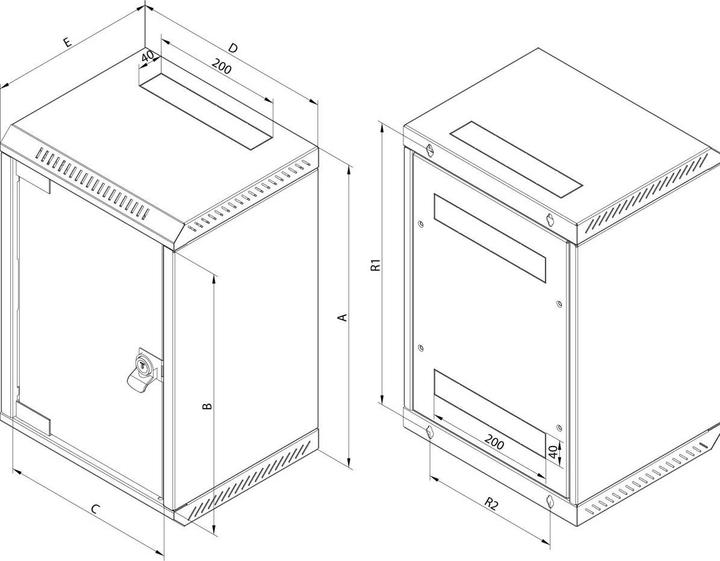 E
D
40
200
A
B
C
R1
200
40
R2