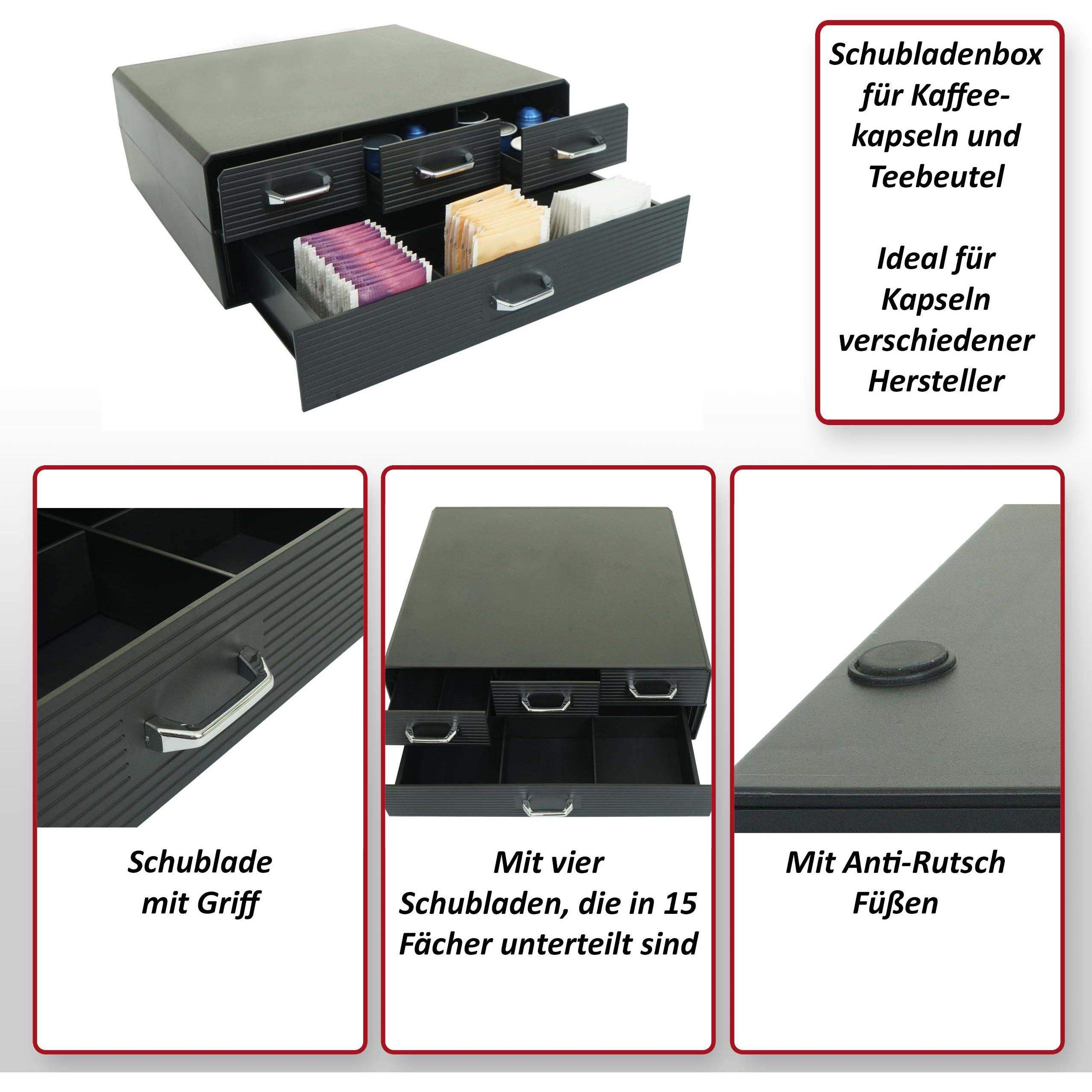 Schubladenbox für Kaffeekapseln und Teebeutel

Ideal für Kapseln verschiedener Hersteller

Schublade mit Griff

Mit vier Schubladen, die in 15 Fächer unterteilt sind

Mit Anti-Rutsch Füßen