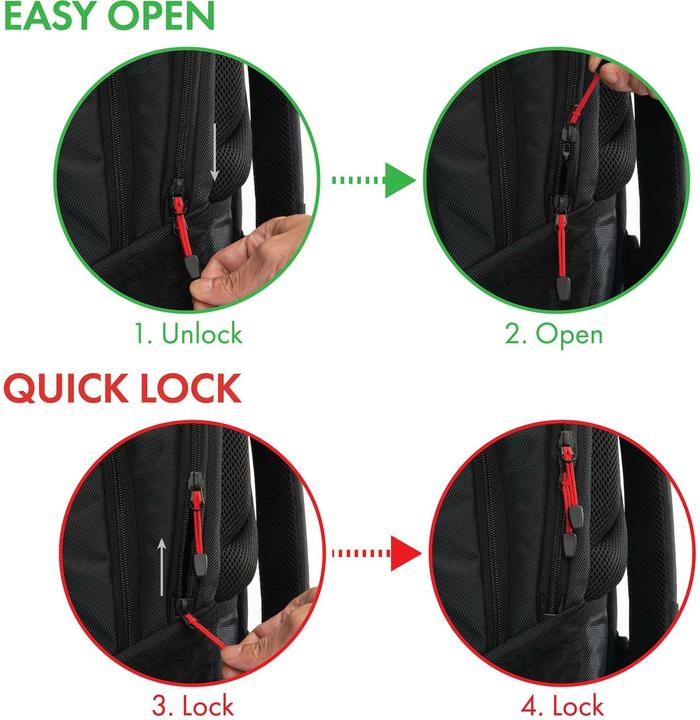 EASY OPEN

1. Unlock

2. Open

QUICK LOCK

3. Lock

4. Lock