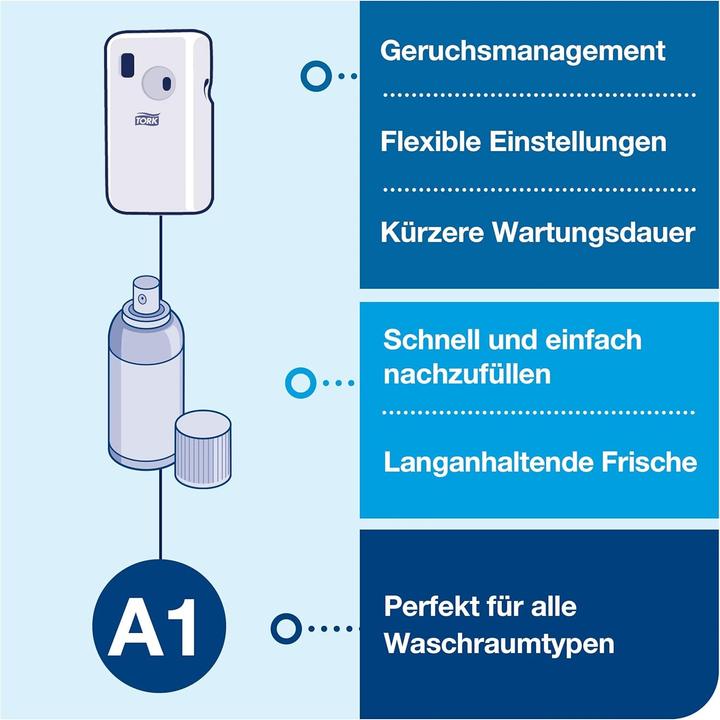 TORK

Geruchsmanagement

Flexible Einstellungen

Kürzere Wartungsdauer

Schnell und einfach nachzufüllen

Langanhaltende Frische

A1

Perfekt für alle Waschraumtypen