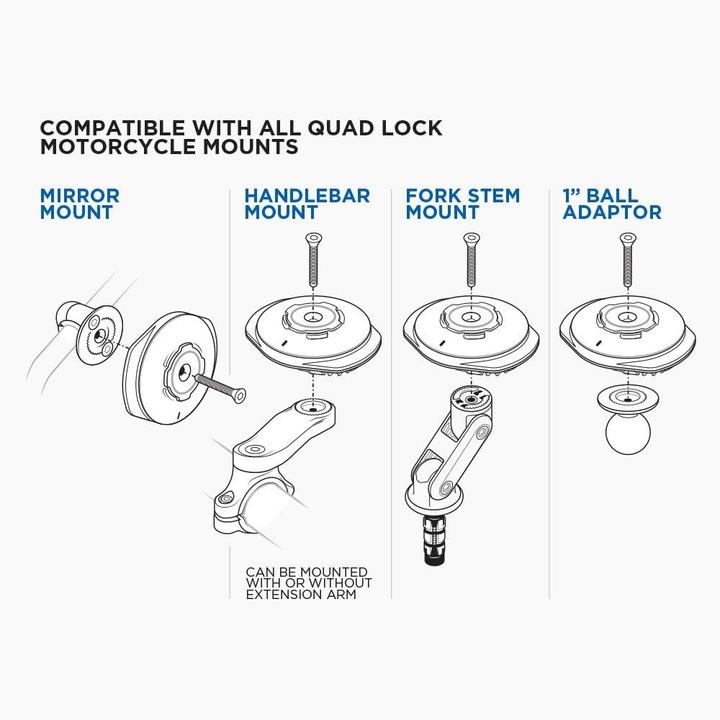 COMPATIBLE WITH ALL QUAD LOCK MOTORCYCLE MOUNTS

MIRROR MOUNT

HANDLEBAR MOUNT

CAN BE MOUNTED WITH OR WITHOUT EXTENSION ARM

FORK STEM MOUNT

1" BALL ADAPTOR