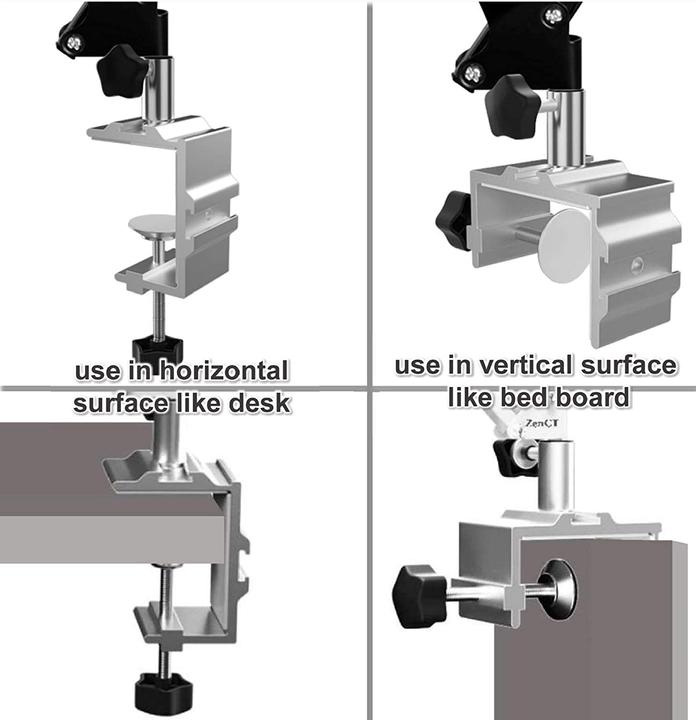 use in horizontal surface like desk

use in vertical surface like bed board

ZenCT