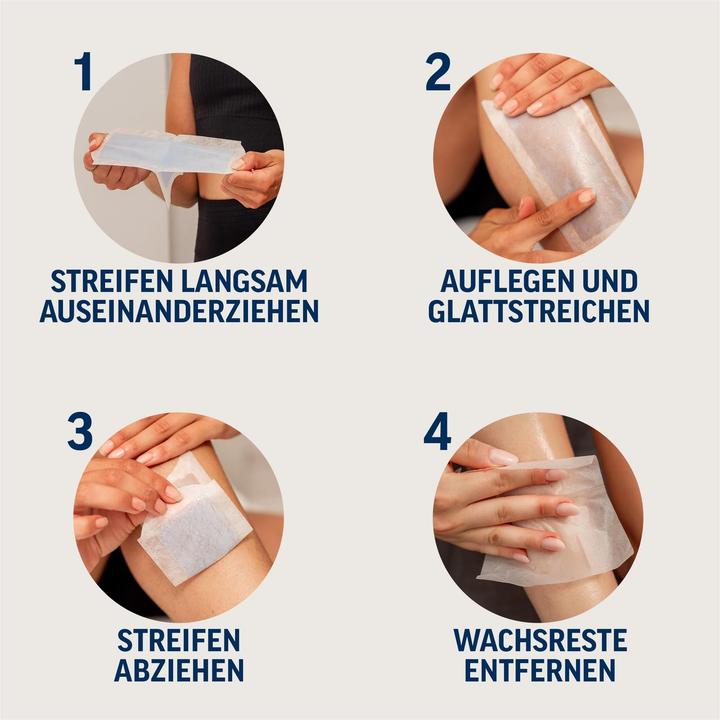 1

STREIFEN LANGSAM AUSEINANDERZIEHEN

2

AUFLEGEN UND GLATTSTREICHEN

3

STREIFEN ABZIEHEN

4

WACHSRESTE ENTFERNEN