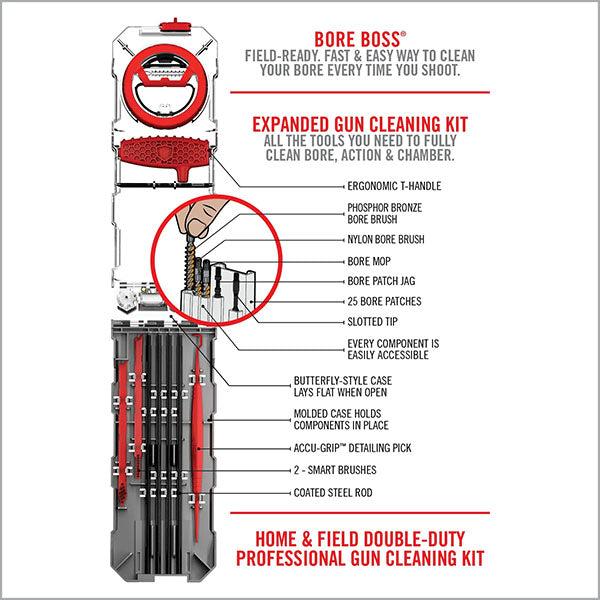 BORE BOSS®
FIELD-READY. FAST & EASY WAY TO CLEAN YOUR BORE EVERY TIME YOU SHOOT.

EXPANDED GUN CLEANING KIT
ALL THE TOOLS YOU NEED TO FULLY CLEAN BORE, ACTION & CHAMBER.

ERGONOMIC T-HANDLE

PHOSPHOR BRONZE BORE BRUSH

NYLON BORE BRUSH

BORE MOP

BORE PATCH JAG

25 BORE PATCHES

SLOTTED TIP

EVERY COMPONENT IS EASILY ACCESSIBLE

BUTTERFLY-STYLE CASE LAYS FLAT WHEN OPEN

MOLDED CASE HOLDS COMPONENTS IN PLACE

ACCU-GRIP™ DETAILING PICK

2 - SMART BRUSHES

COATED STEEL ROD

HOME & FIELD DOUBLE-DUTY PROFESSIONAL GUN CLEANING KIT