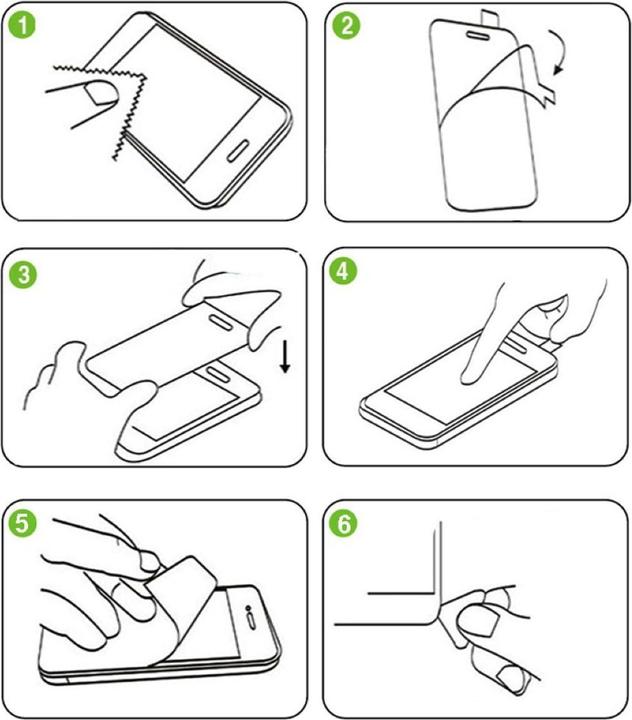 1

2

3

4

5

6