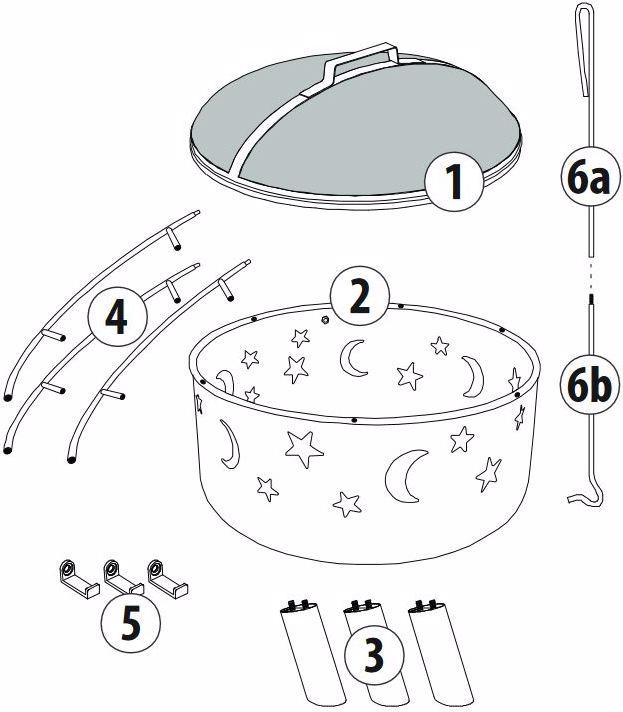 1
6a
4
2
6b
5
3