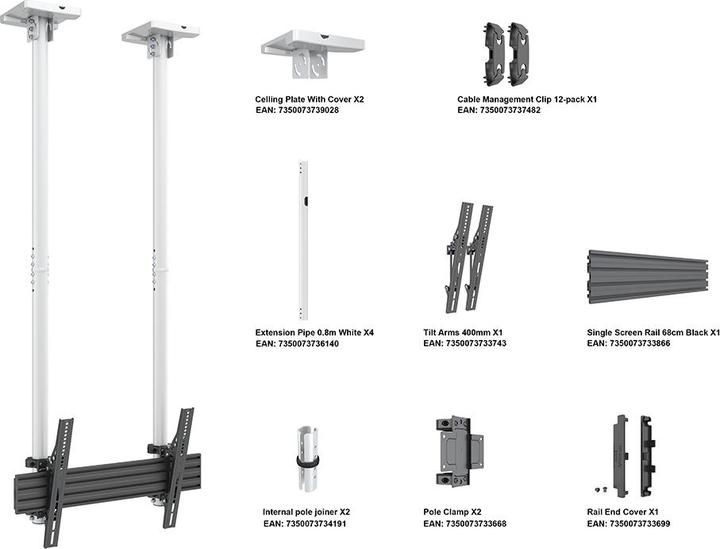 Ceiling Plate With Cover X2
EAN: 7350073739028

Cable Management Clip 12-pack X1
EAN: 7350073737482

Extension Pipe 0.8m White X4
EAN: 7350073736140

Tilt Arms 400mm X1
EAN: 7350073733743

Single Screen Rail 68cm Black X1
EAN: 7350073733866

Internal pole joiner X2
EAN: 7350073734191

Pole Clamp X2
EAN: 7350073733668

Rail End Cover X1
EAN: 7350073733699