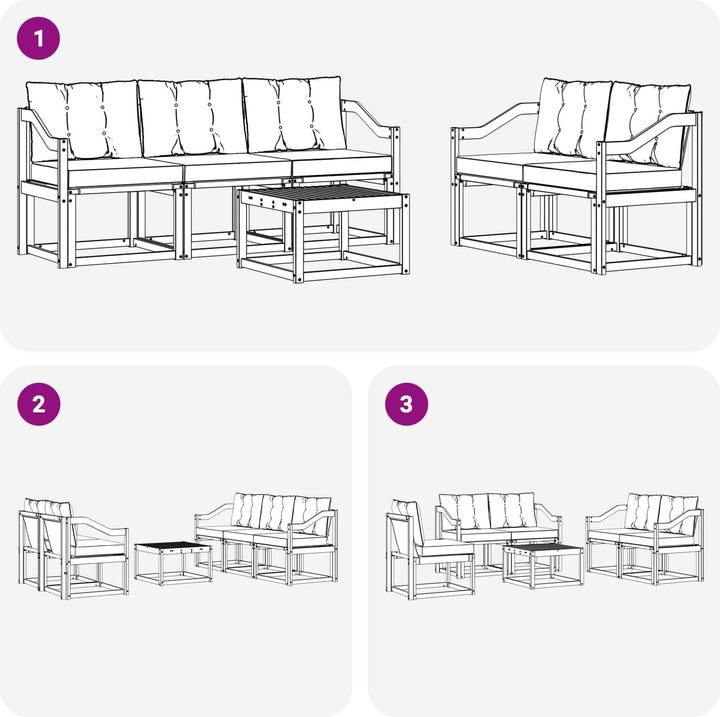 1

2

3