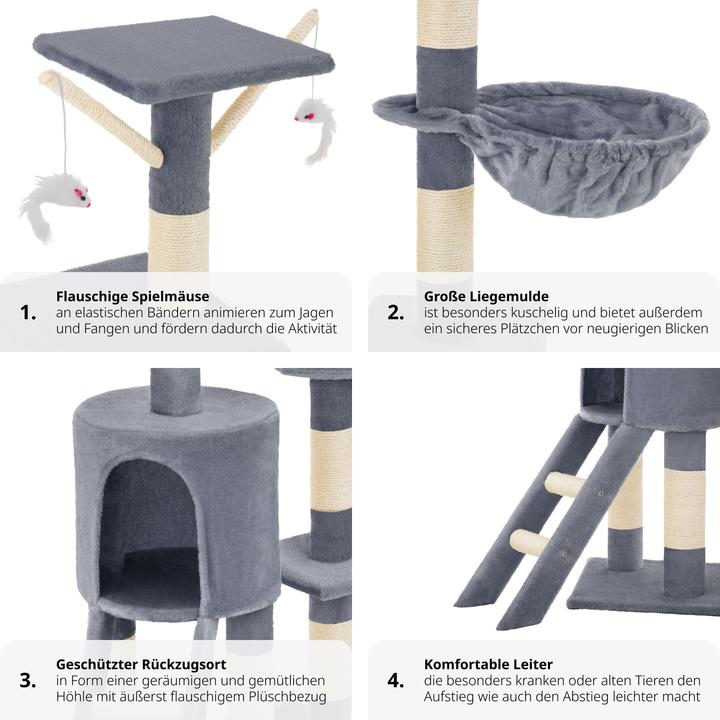 1. Flauschige Spielmäuse
an elastischen Bändern animieren zum Jagen und Fangen und fördern dadurch die Aktivität

2. Große Liegemulde
ist besonders kuschelig und bietet außerdem ein sicheres Plätzchen vor neugierigen Blicken

3. Geschützter Rückzugsort
in Form einer geräumigen und gemütlichen Höhle mit äußerst flauschigem Plüschbezug

4. Komfortable Leiter
die besonders kranken oder alten Tieren den Aufstieg wie auch den Abstieg leichter macht