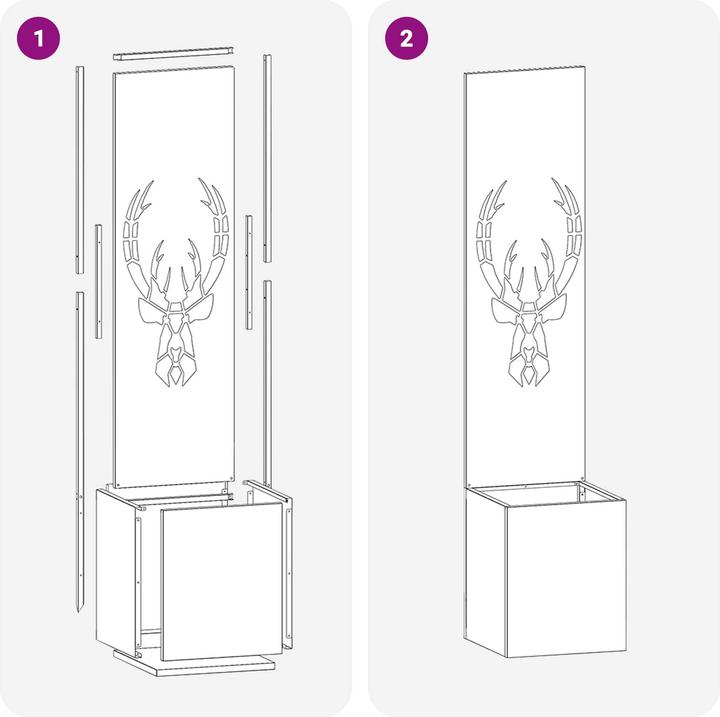 1

2