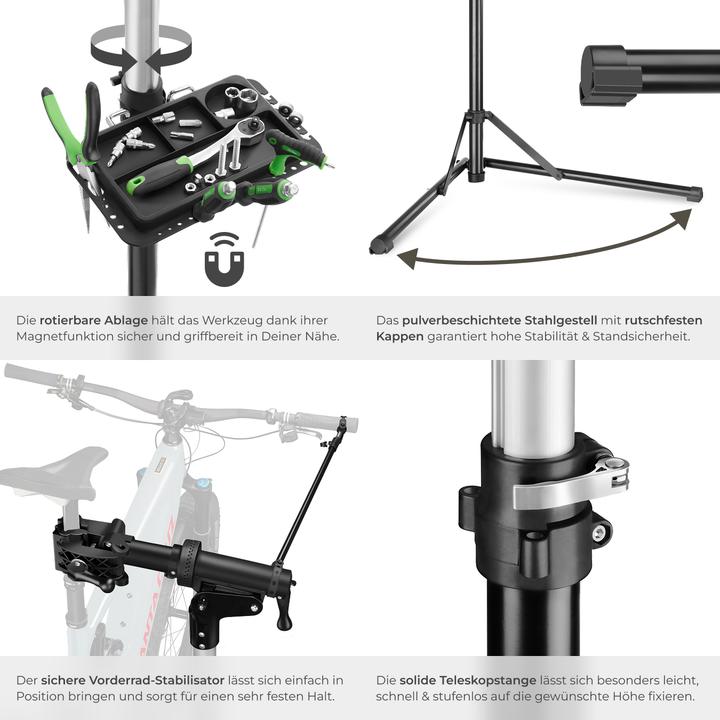 Die rotierbare Ablage hält das Werkzeug dank ihrer Magnetfunktion sicher und griffbereit in Deiner Nähe.

Das pulverbeschichtete Stahlgestell mit rutschfesten Kappen garantiert hohe Stabilität & Standsicherheit.

Der sichere Vorderrad-Stabilisator lässt sich einfach in Position bringen und sorgt für einen sehr festen Halt.

Die solide Teleskopstange lässt sich besonders leicht, schnell & stufenlos auf die gewünschte Höhe fixieren.